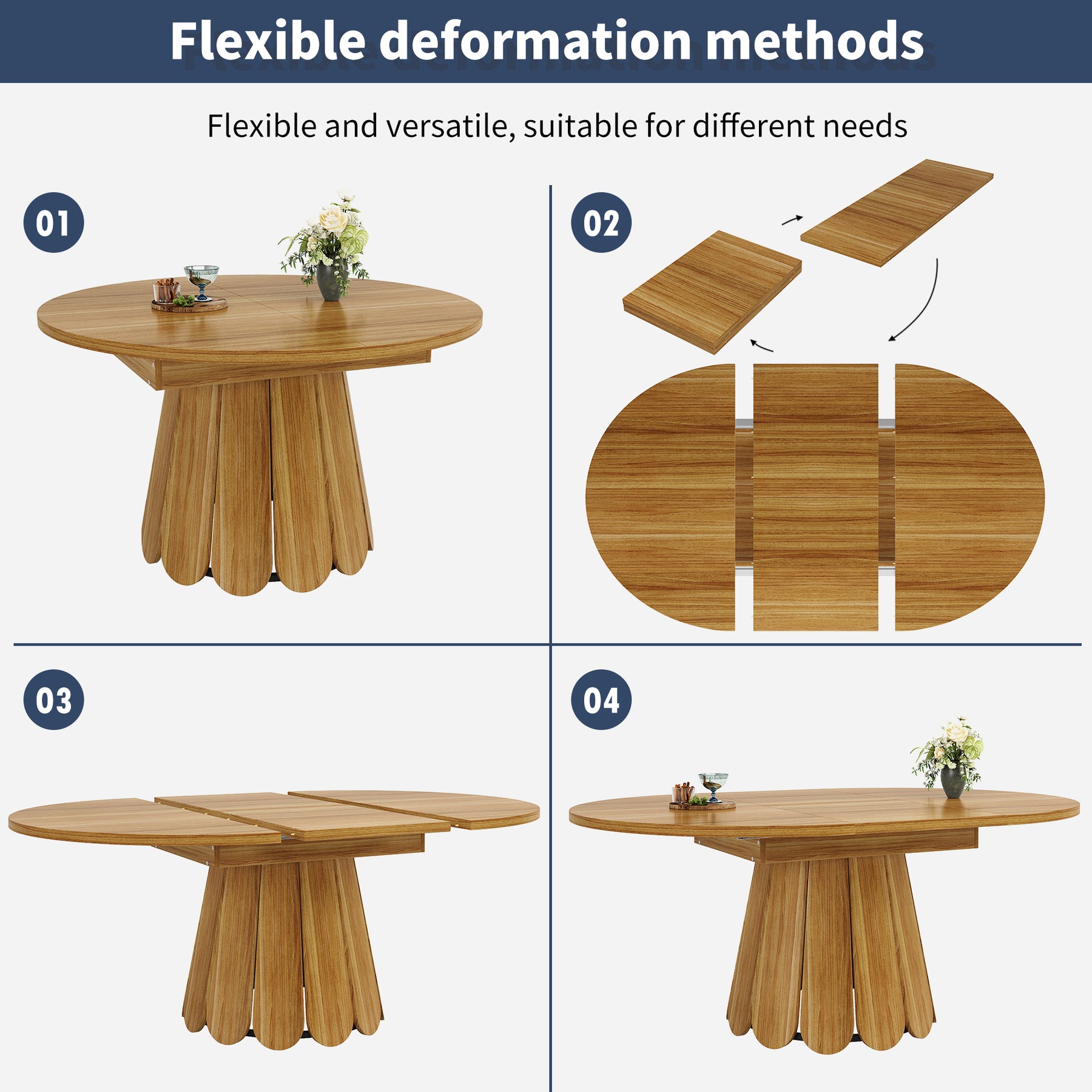 Flexible deformation methods

Flexible and versatile, suitable for different needs

01

02

03

04