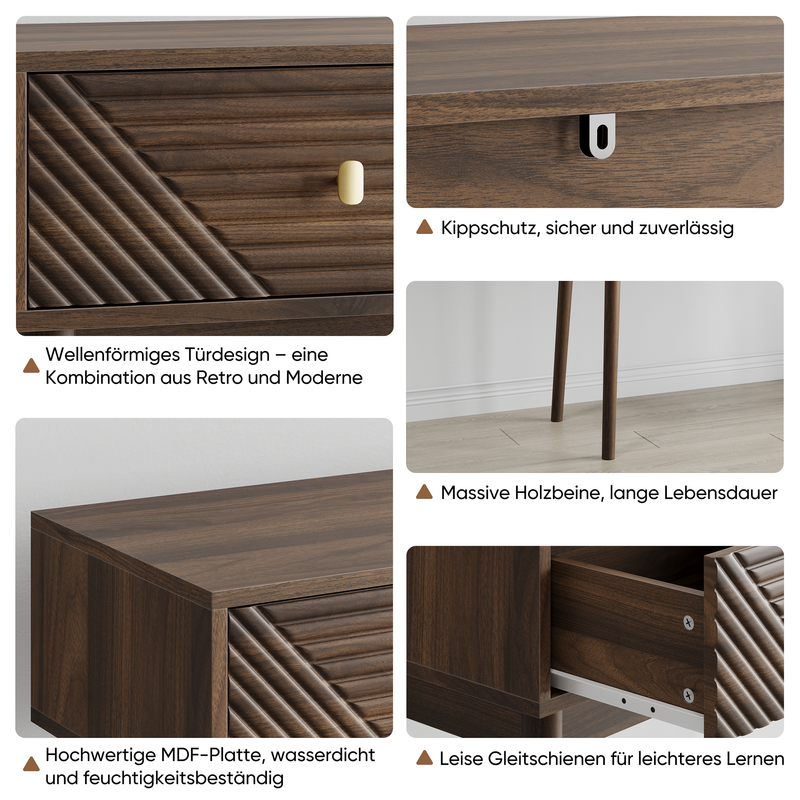 Wellenförmiges Türdesign – eine Kombination aus Retro und Moderne

Hochwertige MDF-Platte, wasserdicht und feuchtigkeitsbeständig

Kippschutz, sicher und zuverlässig

Massive Holzbeine, lange Lebensdauer

Leise Gleitschienen für leichteres Lernen