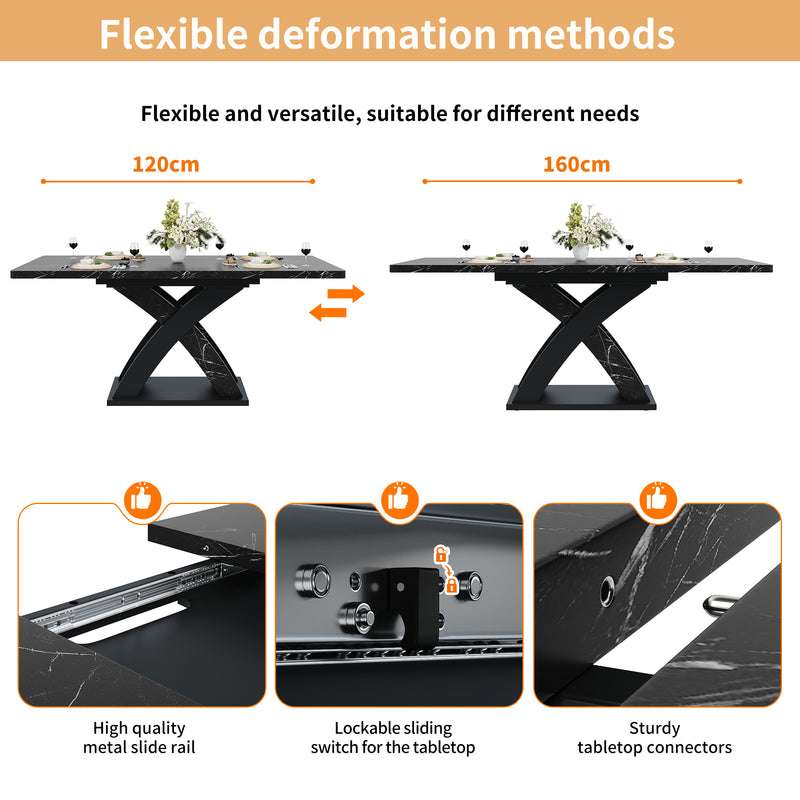 Flexible deformation methods

Flexible and versatile, suitable for different needs

120cm

160cm

High quality
metal slide rail

Lockable sliding
switch for the tabletop

Sturdy
tabletop connectors