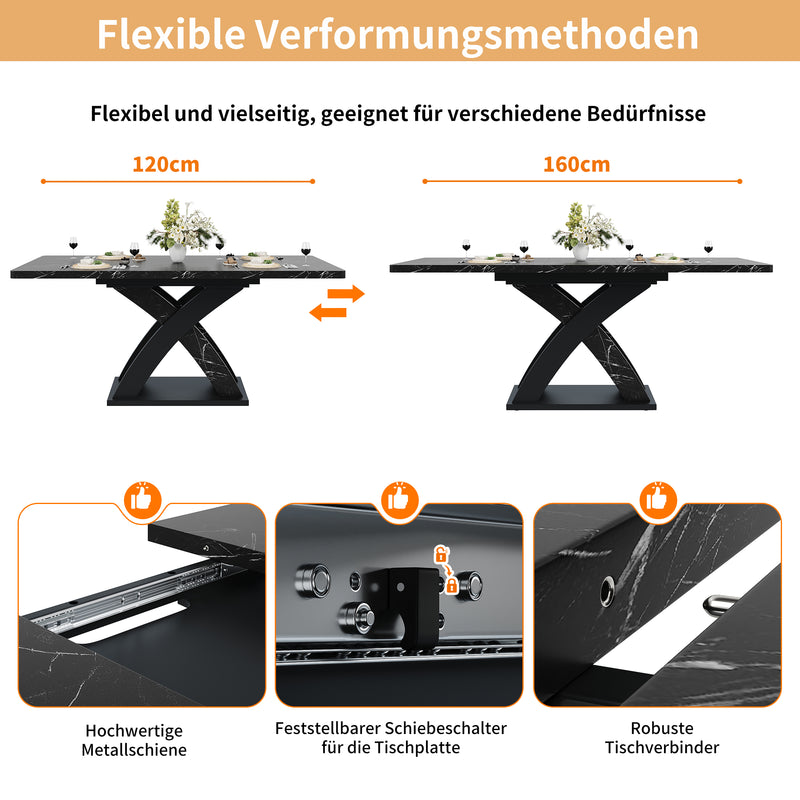 Flexible Verformungsmethoden

Flexibel und vielseitig, geeignet für verschiedene Bedürfnisse

120cm

160cm

Hochwertige Metallschiene

Feststellbarer Schiebeschalter für die Tischplatte

Robuste Tischverbinder