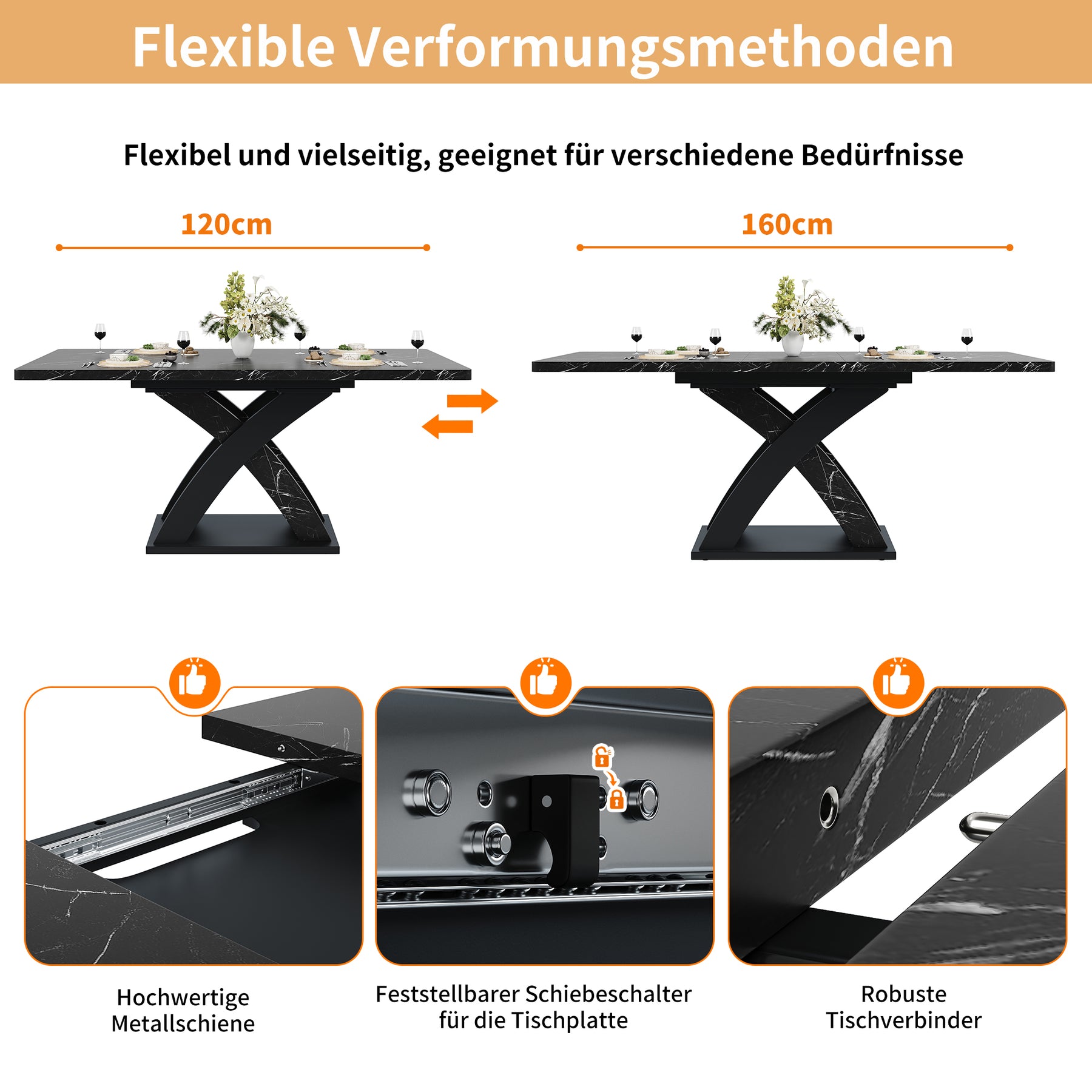 Flexible Verformungsmethoden

Flexibel und vielseitig, geeignet für verschiedene Bedürfnisse

120cm

160cm

Hochwertige Metallschiene

Feststellbarer Schiebeschalter für die Tischplatte

Robuste Tischverbinder