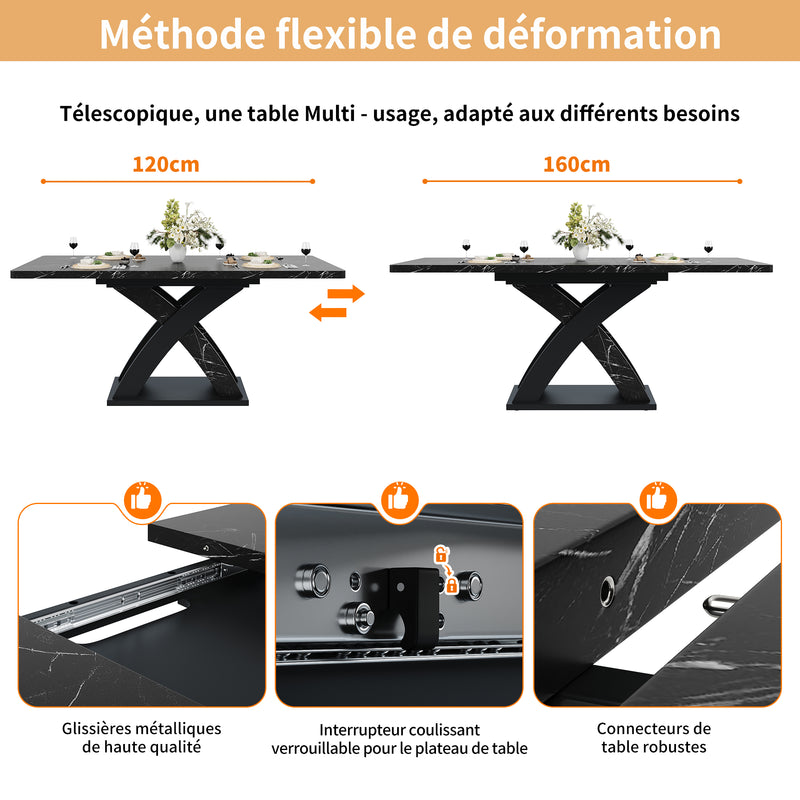 Méthode flexible de déformation

Télescopique, une table Multi - usage, adapté aux différents besoins

120cm

160cm

Glissières métalliques de haute qualité

Interrupteur coulissant verrouillable pour le plateau de table

Connecteurs de table robustes