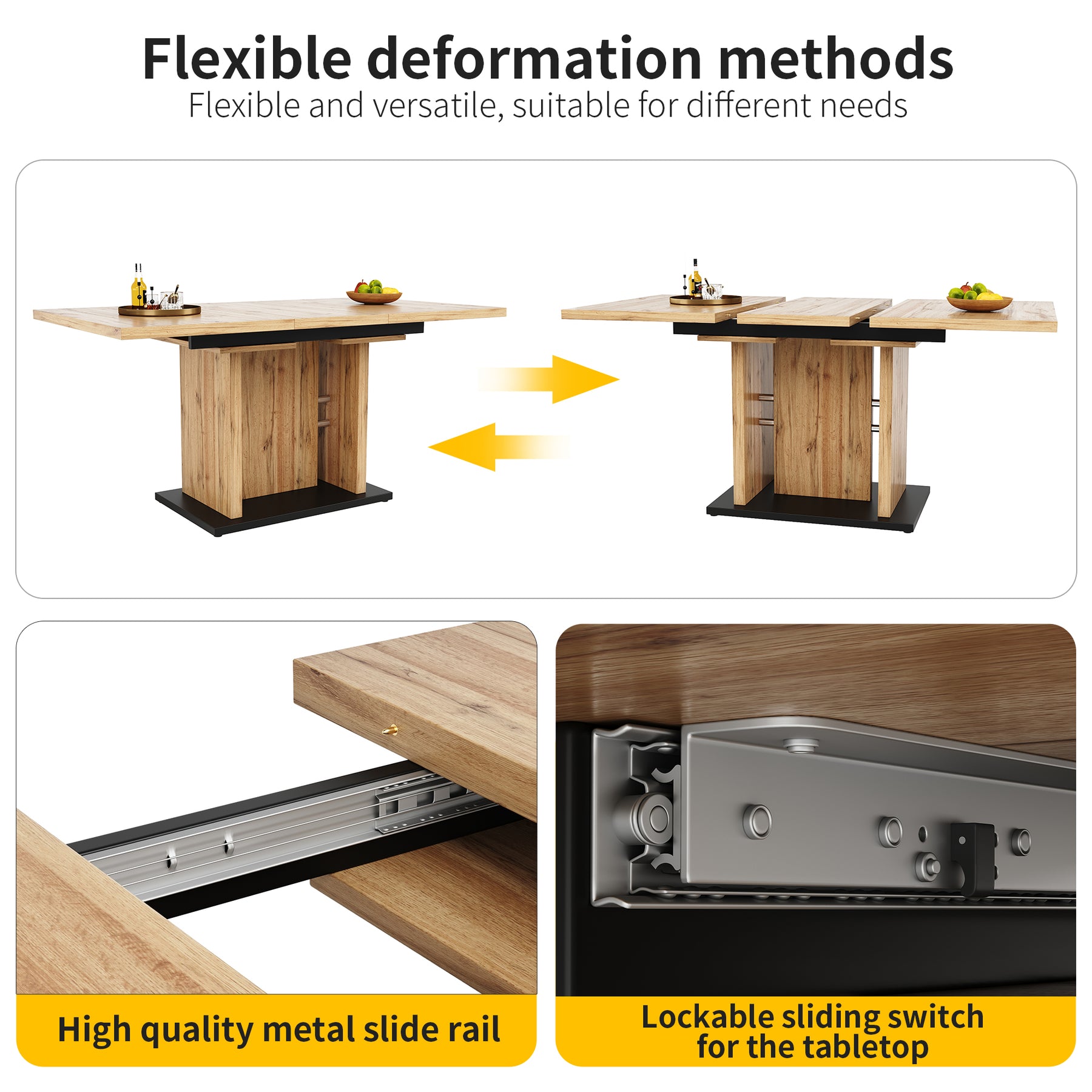 Flexible deformation methods
Flexible and versatile, suitable for different needs

High quality metal slide rail

Lockable sliding switch for the tabletop