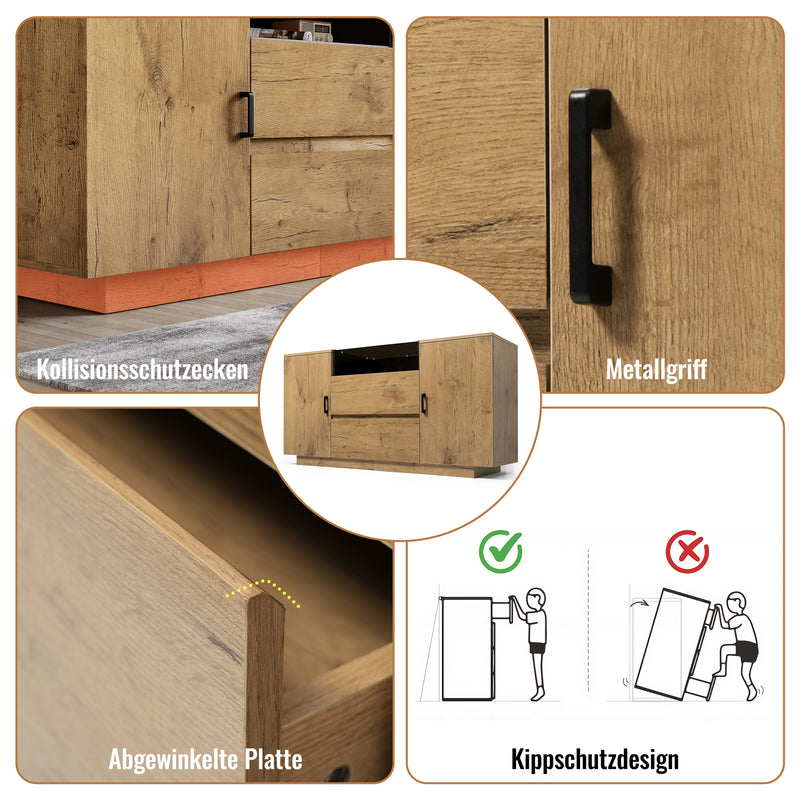 Kollisionsschutzecken

Metallgriff

Abgewinkelte Platte

Kippschutzdesign