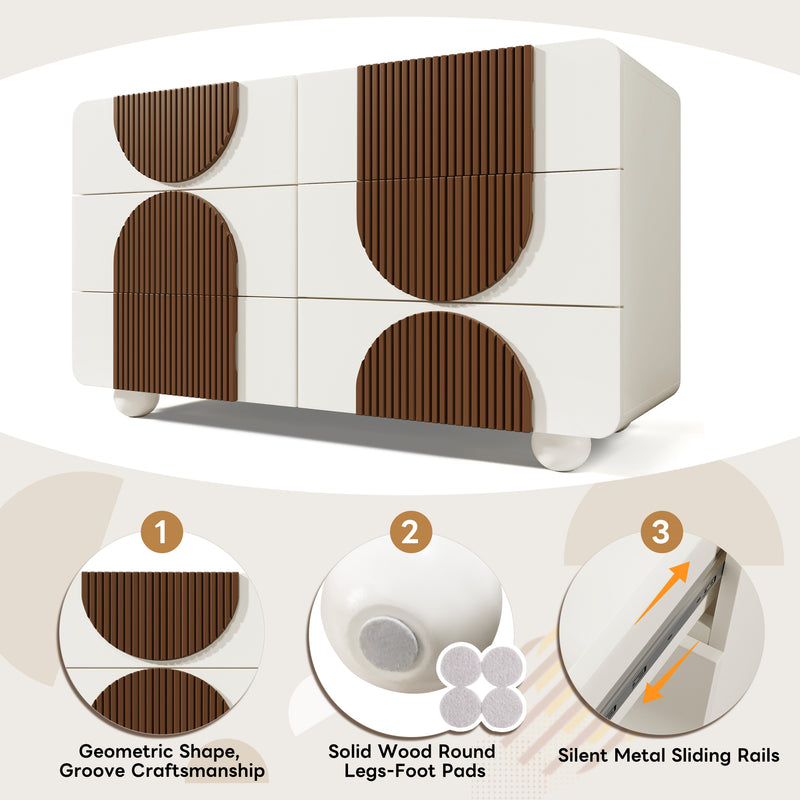 1

Geometric Shape, Groove Craftsmanship

2

Solid Wood Round Legs-Foot Pads

3

Silent Metal Sliding Rails