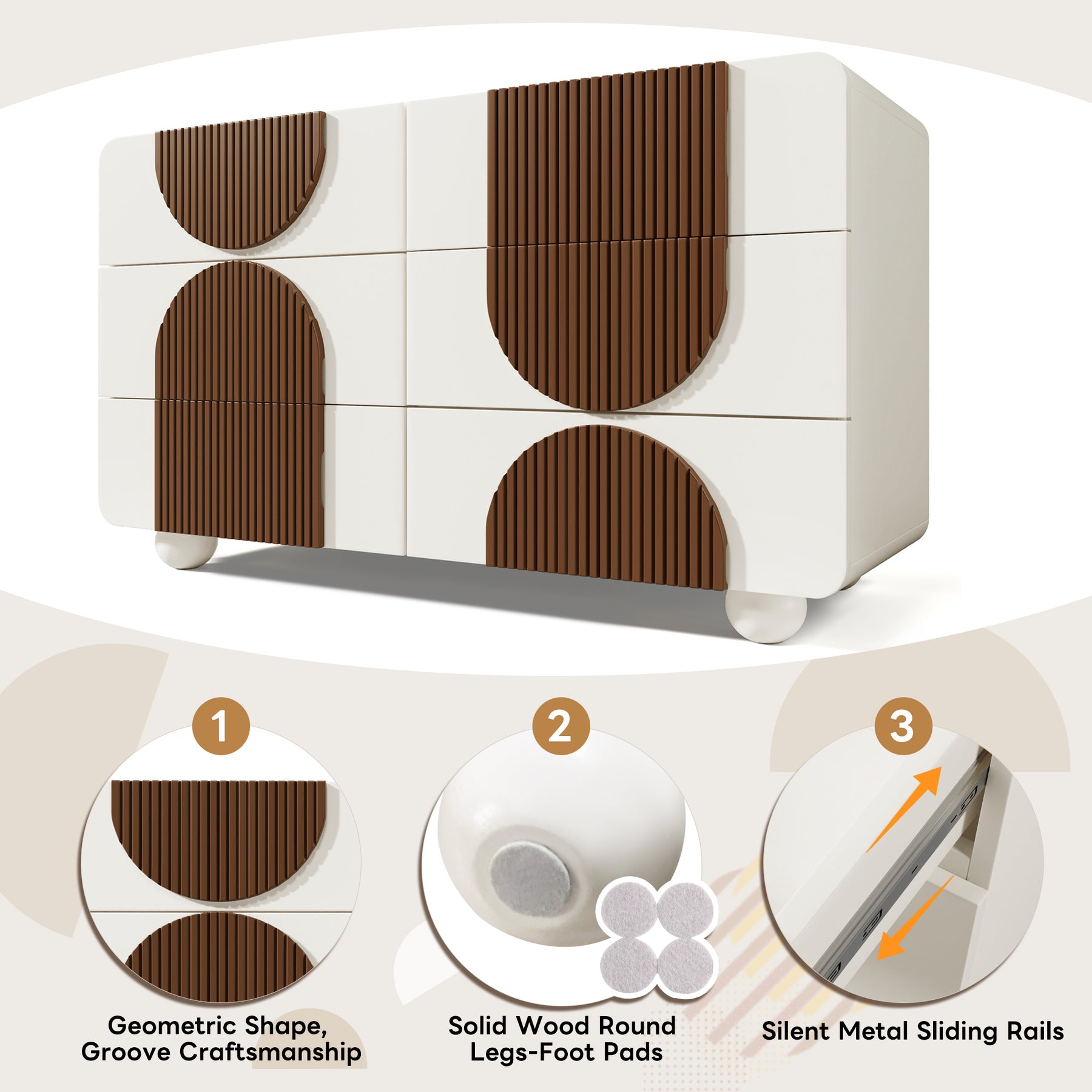 1

Geometric Shape, Groove Craftsmanship

2

Solid Wood Round Legs-Foot Pads

3

Silent Metal Sliding Rails