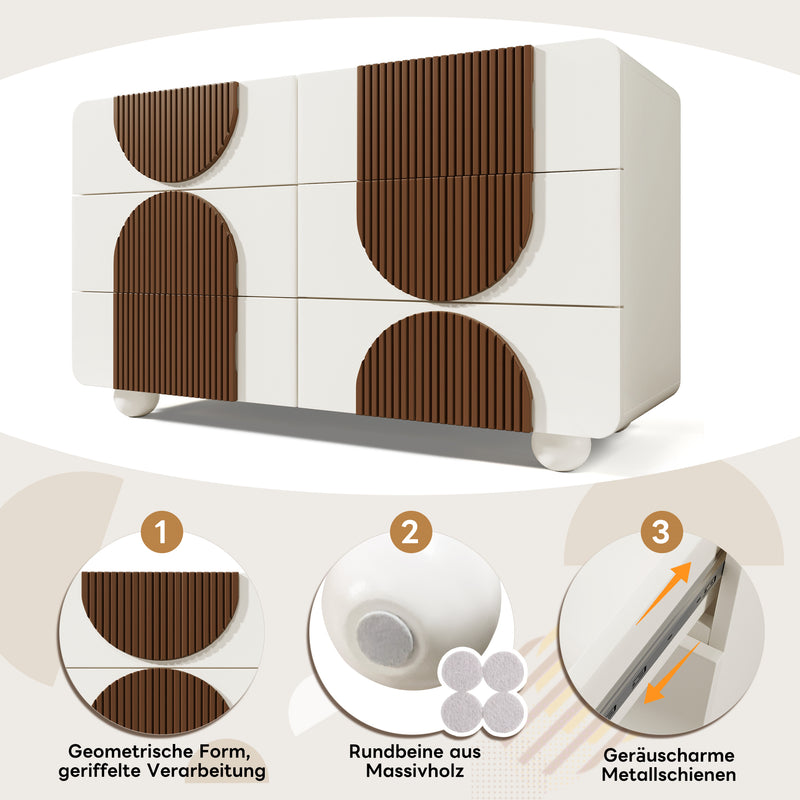 1

Geometrische Form, geriffelte Verarbeitung

2

Rundbeine aus Massivholz

3

Geräuscharme Metallschienen