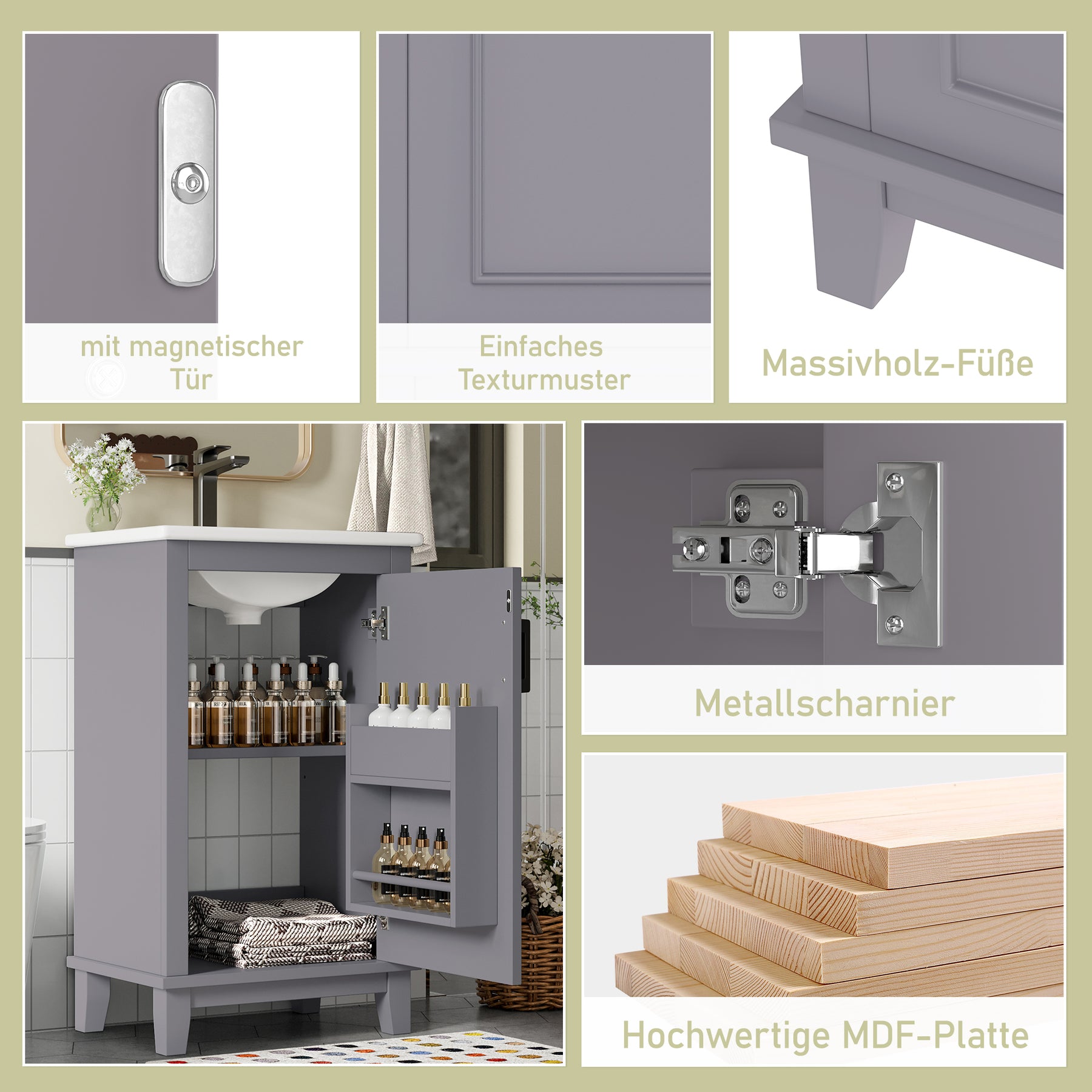 mit magnetischer Tür

Einfaches Texturmuster

Massivholz-Füße

Metallscharnier

Hochwertige MDF-Platte