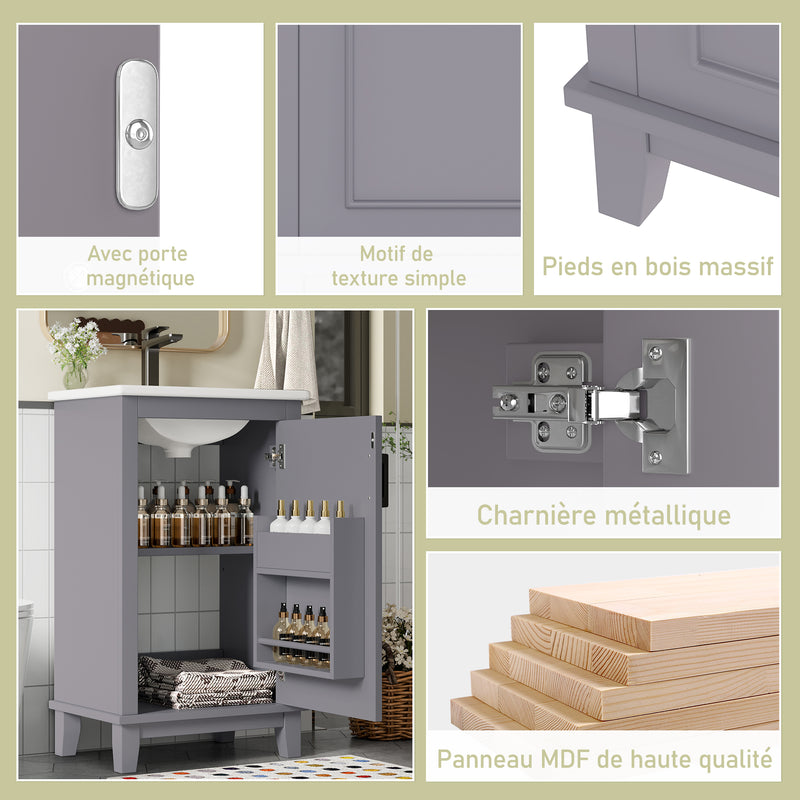 Avec porte magnétique

Motif de texture simple

Pieds en bois massif

Charnière métallique

Panneau MDF de haute qualité