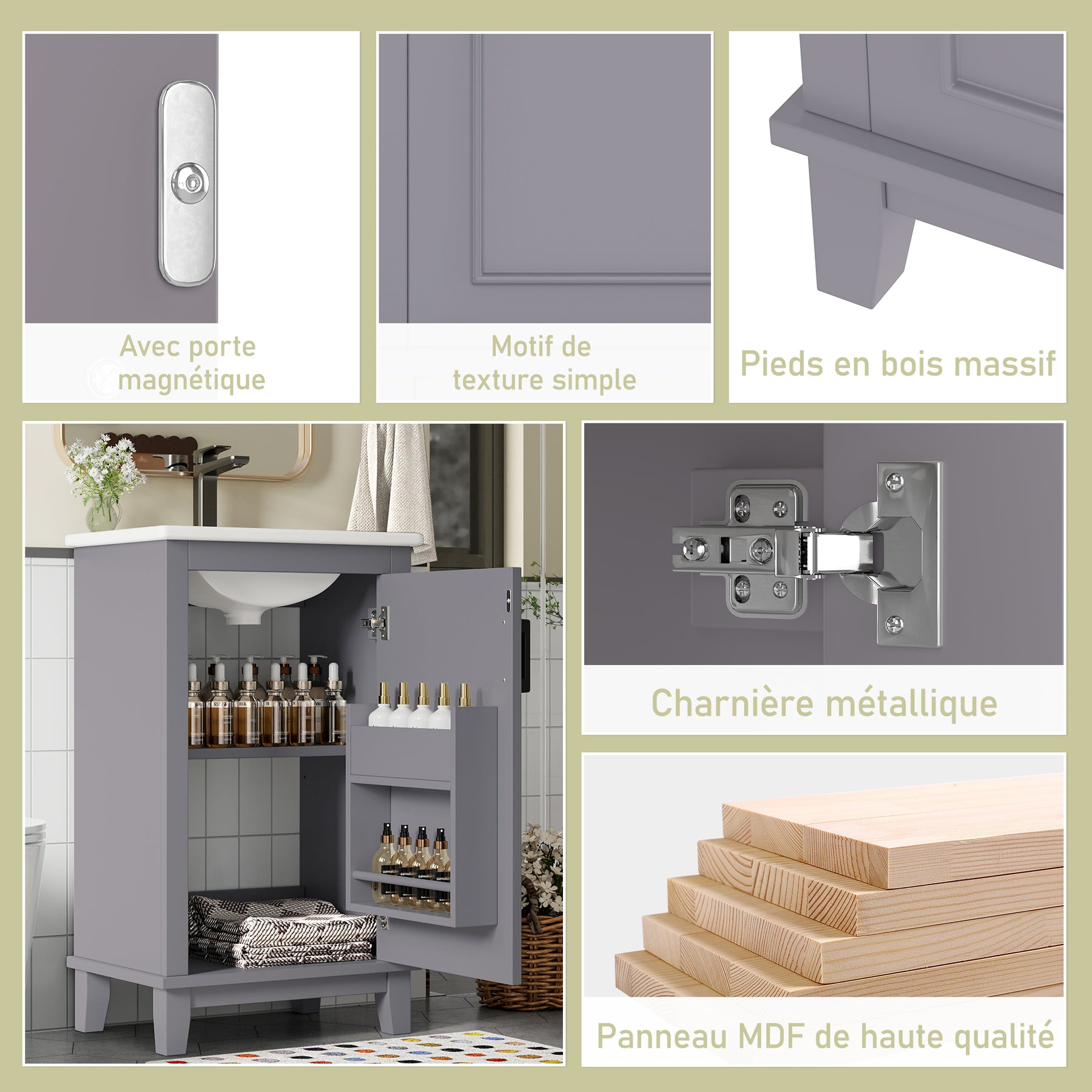 Avec porte magnétique

Motif de texture simple

Pieds en bois massif

Charnière métallique

Panneau MDF de haute qualité