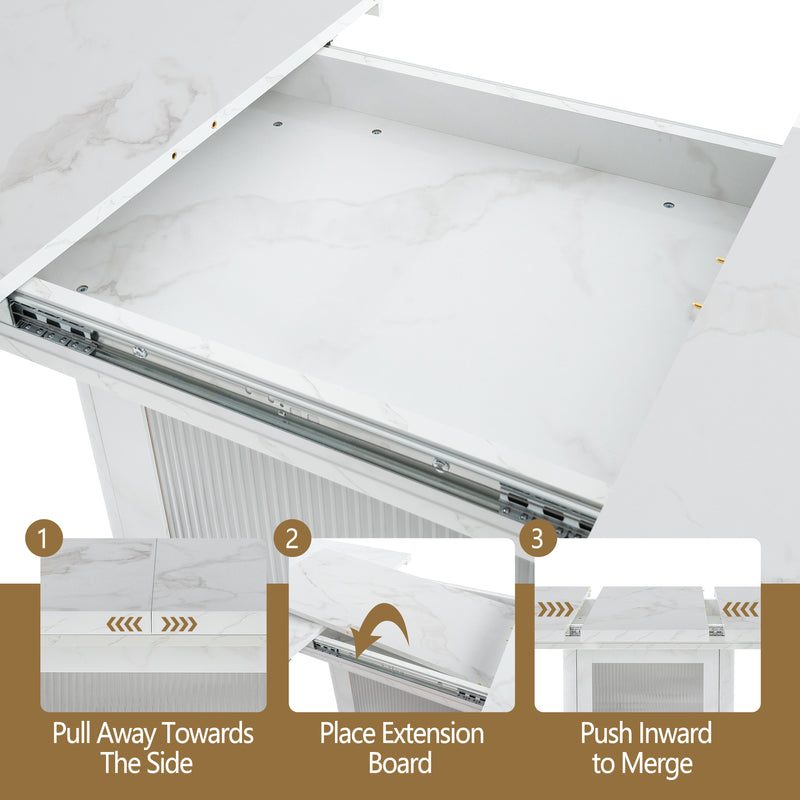 1

Pull Away Towards The Side

2

Place Extension Board

3

Push Inward to Merge