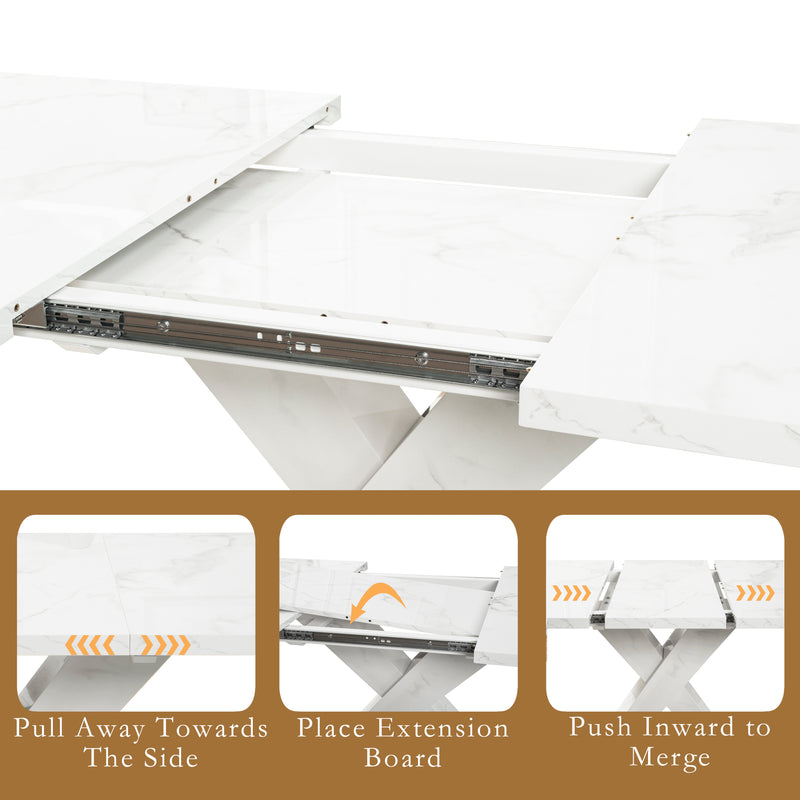 Pull Away Towards The Side

Place Extension Board

Push Inward to Merge