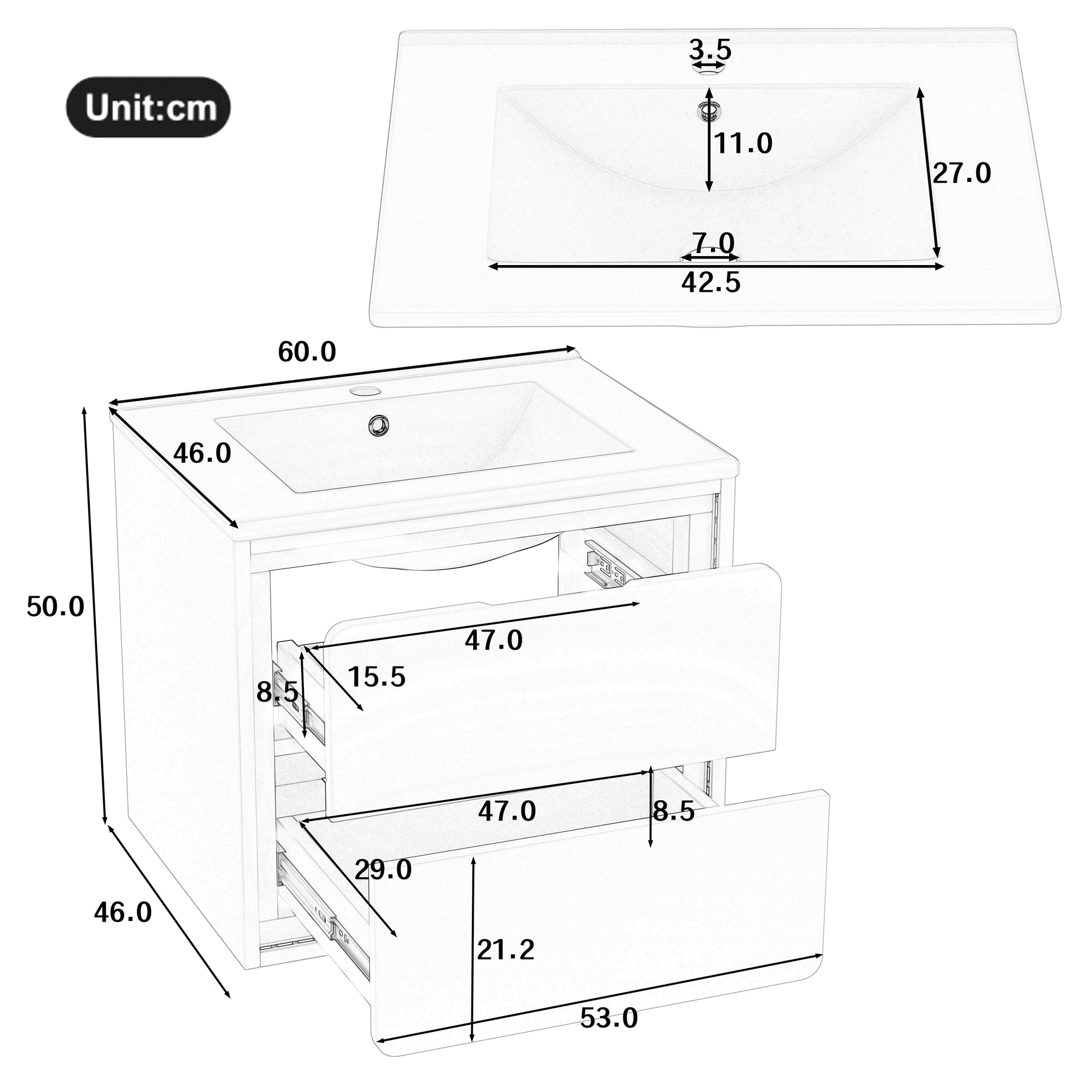 Unit:cm

3.5
11.0
27.0
7.0
42.5

60.0
46.0
50.0
47.0
15.5
8.5
47.0
8.5
29.0
46.0
21.2
53.0