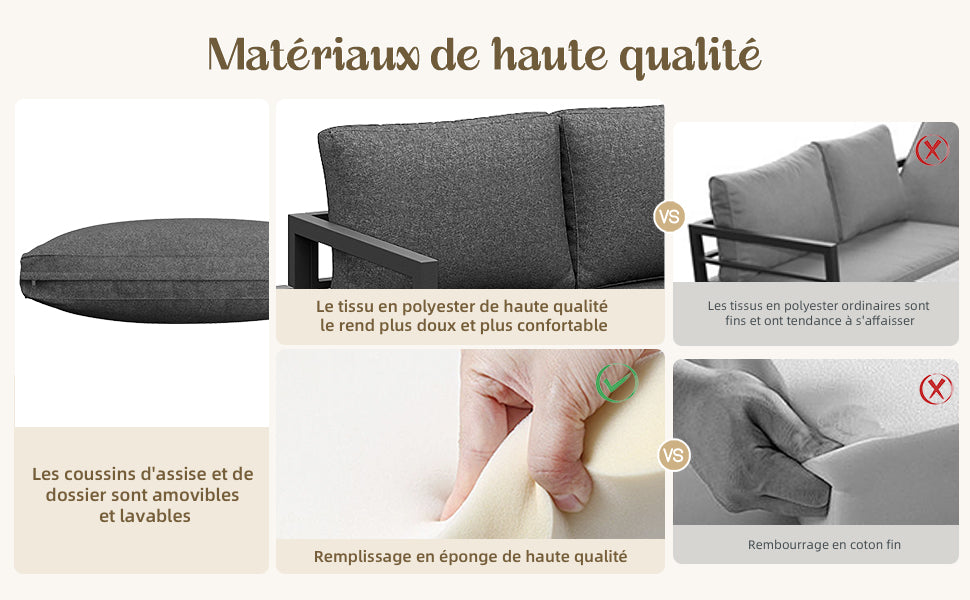 Matériaux de haute qualité

Les coussins d'assise et de dossier sont amovibles et lavables

Le tissu en polyester de haute qualité le rend plus doux et plus confortable

VS

Les tissus en polyester ordinaires sont fins et ont tendance à s'affaisser

Remplissage en éponge de haute qualité

VS

Rembourrage en coton fin