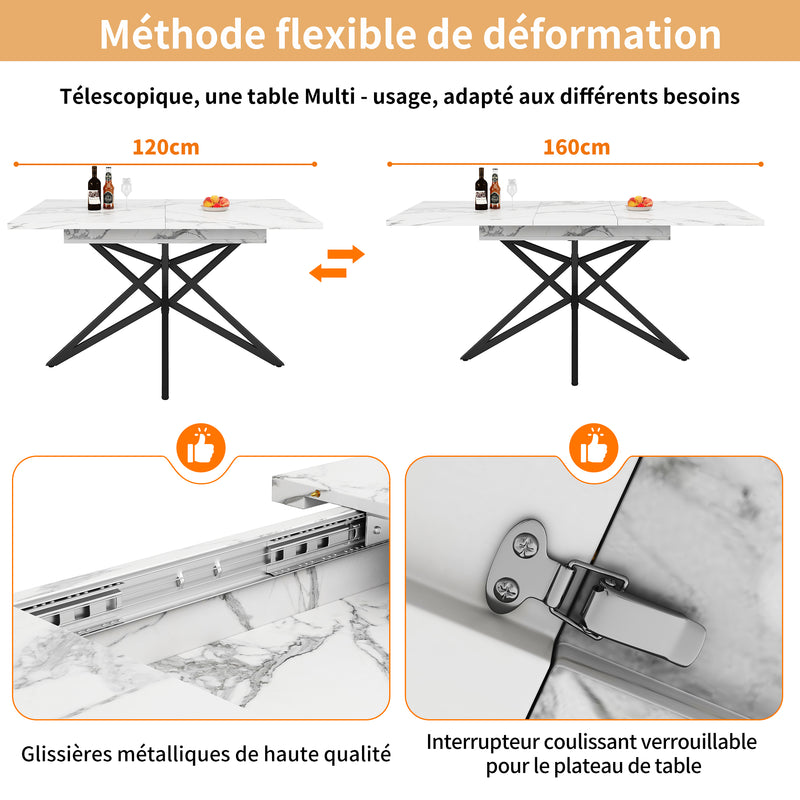 Méthode flexible de déformation

Télescopique, une table Multi - usage, adapté aux différents besoins

120cm

160cm

Glissières métalliques de haute qualité

Interrupteur coulissant verrouillable pour le plateau de table