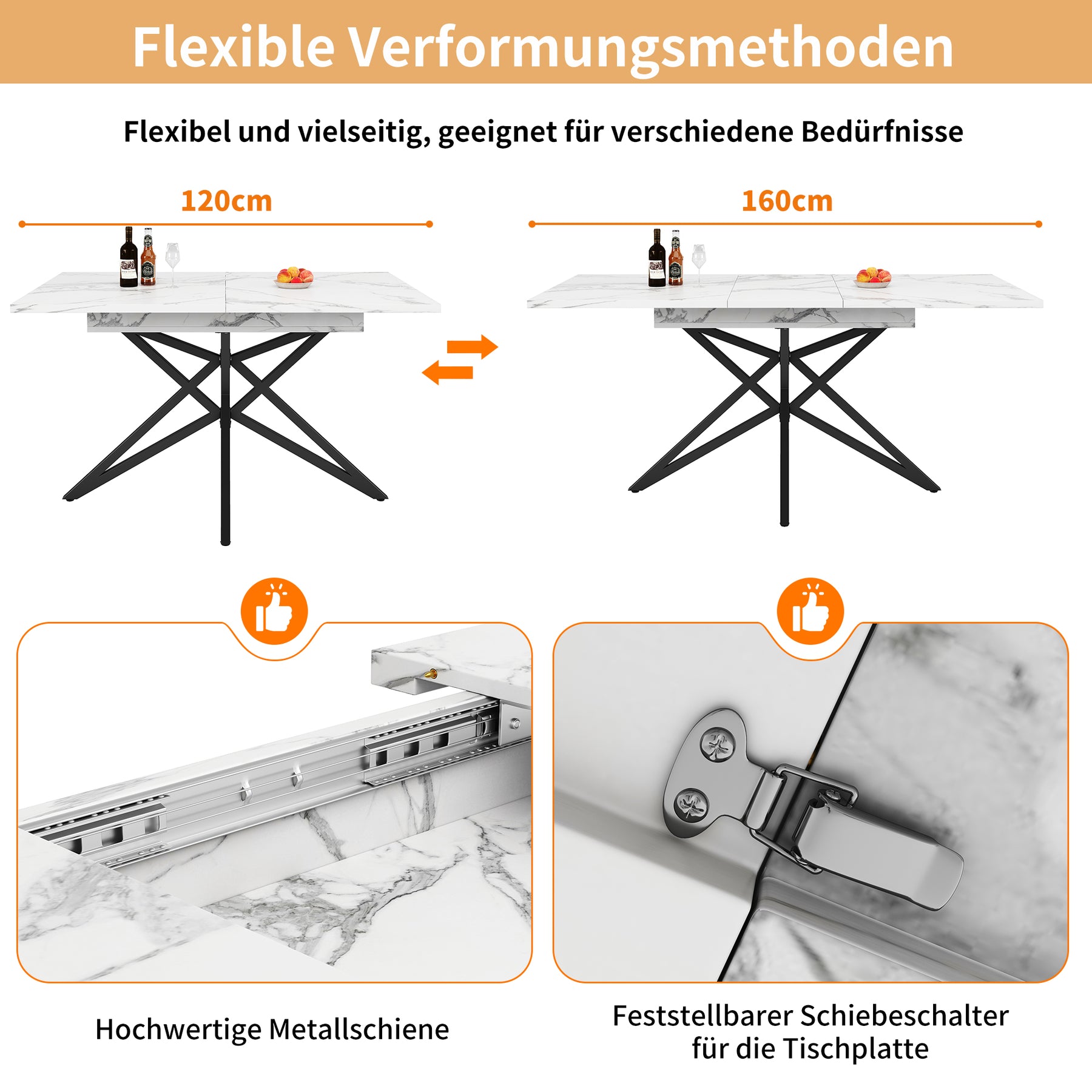 Flexible Verformungsmethoden

Flexibel und vielseitig, geeignet für verschiedene Bedürfnisse

120cm

160cm

Hochwertige Metallschiene

Feststellbarer Schiebeschalter für die Tischplatte