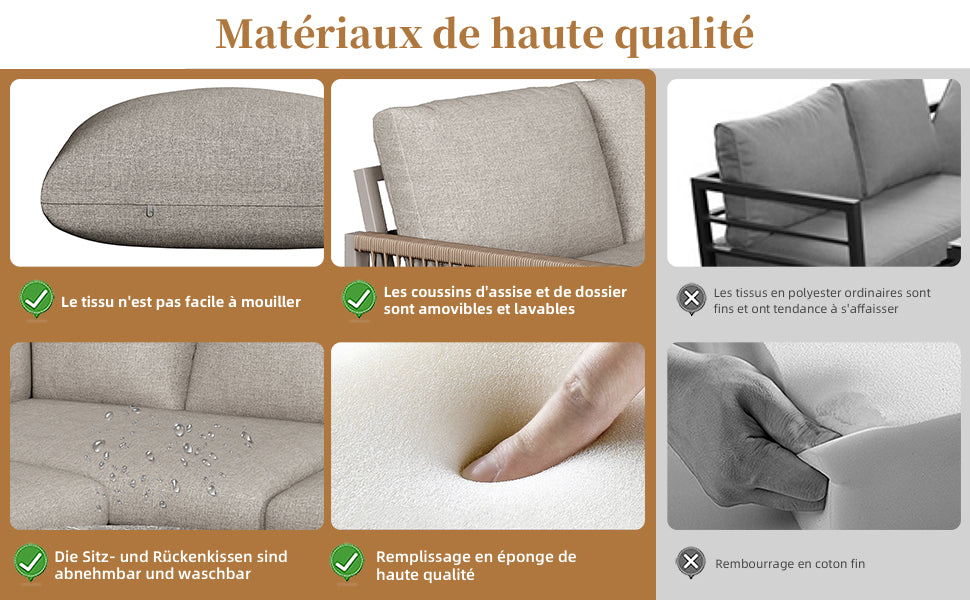 Matériaux de haute qualité

Le tissu n'est pas facile à mouiller

Les coussins d'assise et de dossier sont amovibles et lavables

Les tissus en polyester ordinaires sont fins et ont tendance à s'affaisser

Die Sitz- und Rückenkissen sind abnehmbar und waschbar

Remplissage en éponge de haute qualité

Rembourrage en coton fin