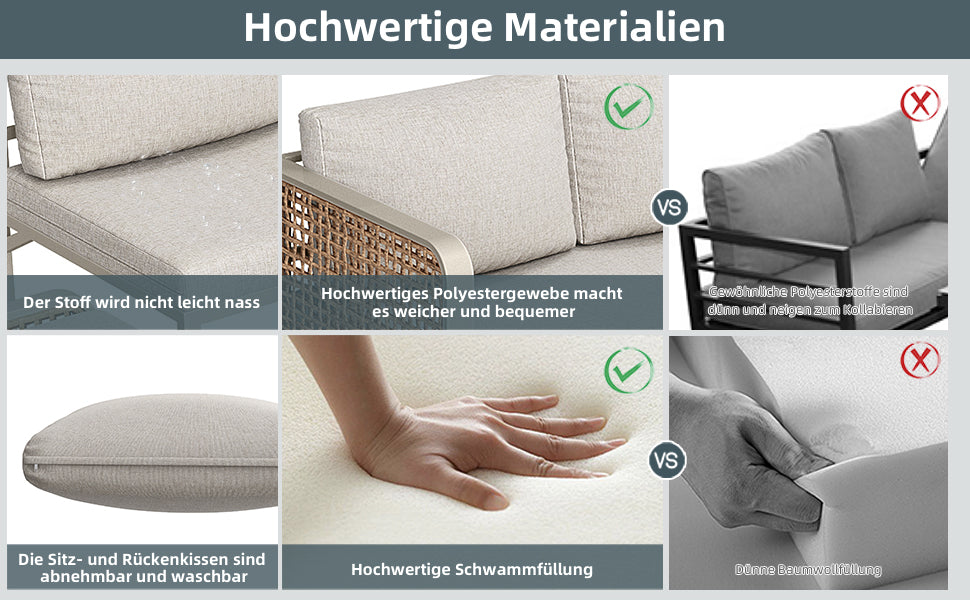 Hochwertige Materialien

Der Stoff wird nicht leicht nass

Hochwertiges Polyestergewebe macht es weicher und bequemer

VS

Gewöhnliche Polyesterstoffe sind dünn und neigen zum Kollabieren

Die Sitz- und Rückenkissen sind abnehmbar und waschbar

Hochwertige Schwammfüllung

VS

Dünne Baumwollfüllung