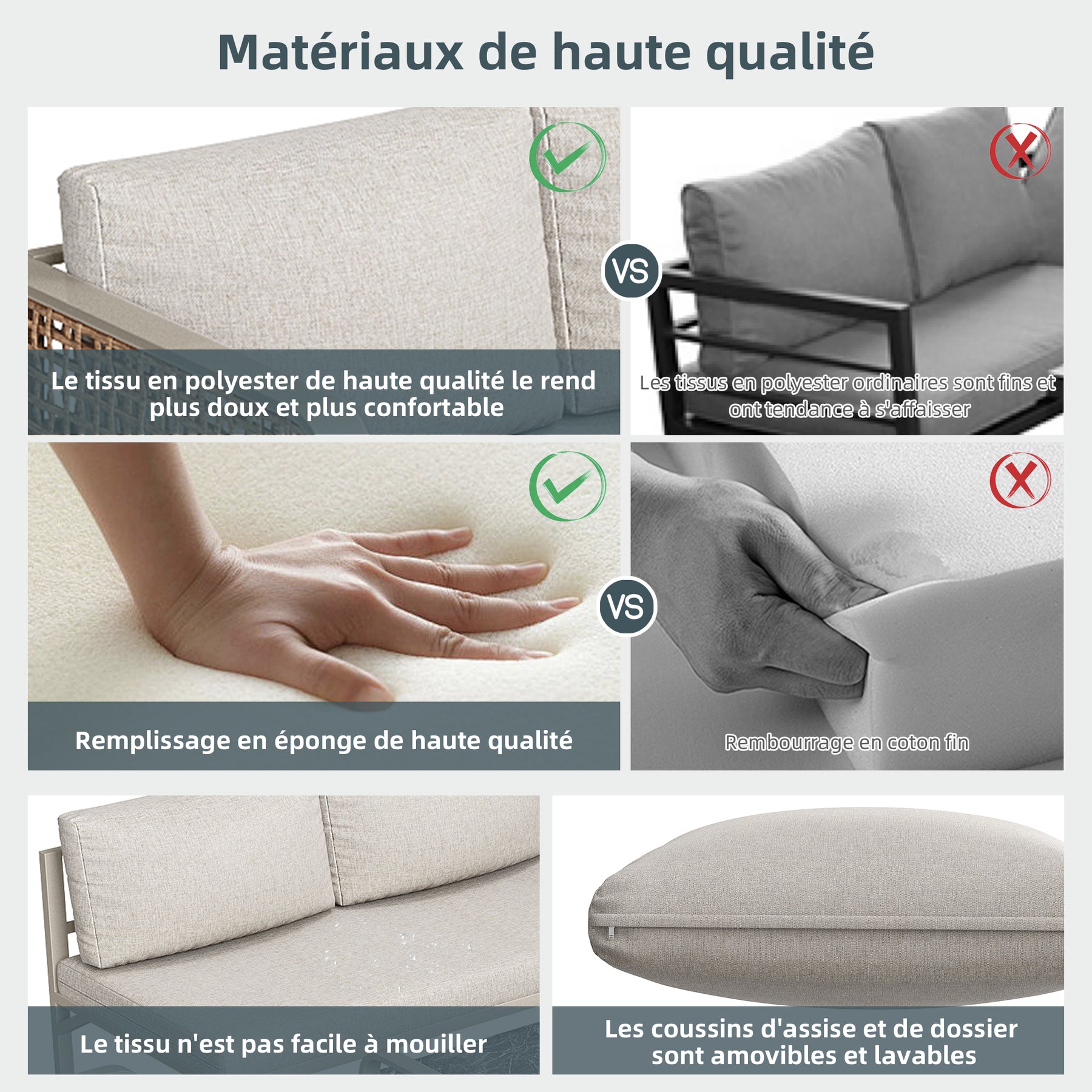 Matériaux de haute qualité

Le tissu en polyester de haute qualité le rend plus doux et plus confortable

VS

Les tissus en polyester ordinaires sont fins et ont tendance à s'affaisser

Remplissage en éponge de haute qualité

VS

Rembourrage en coton fin

Le tissu n'est pas facile à mouiller

Les coussins d'assise et de dossier sont amovibles et lavables