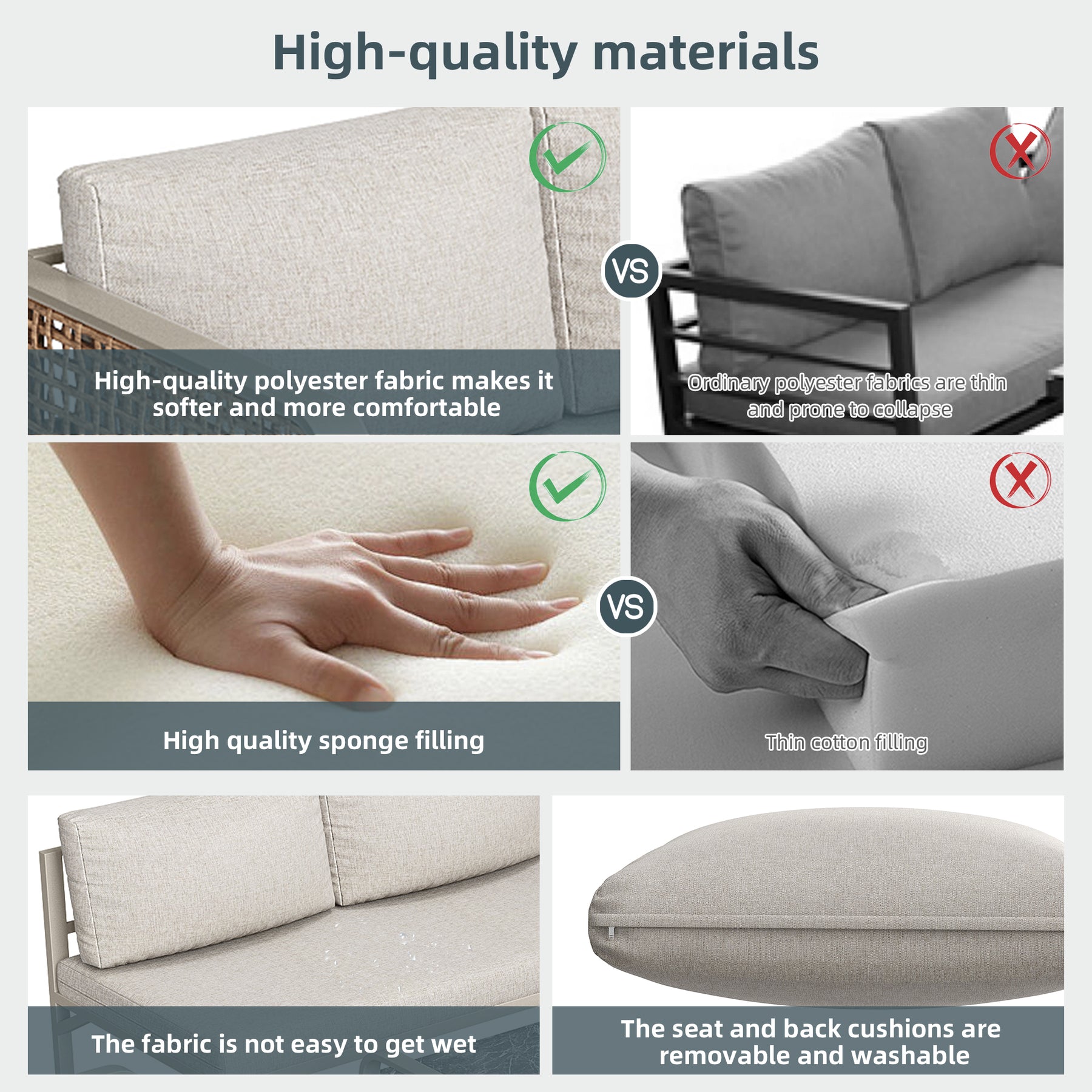 High-quality materials

High-quality polyester fabric makes it softer and more comfortable

VS

Ordinary polyester fabrics are thin and prone to collapse

High quality sponge filling

VS

Thin cotton filling

The fabric is not easy to get wet

The seat and back cushions are removable and washable