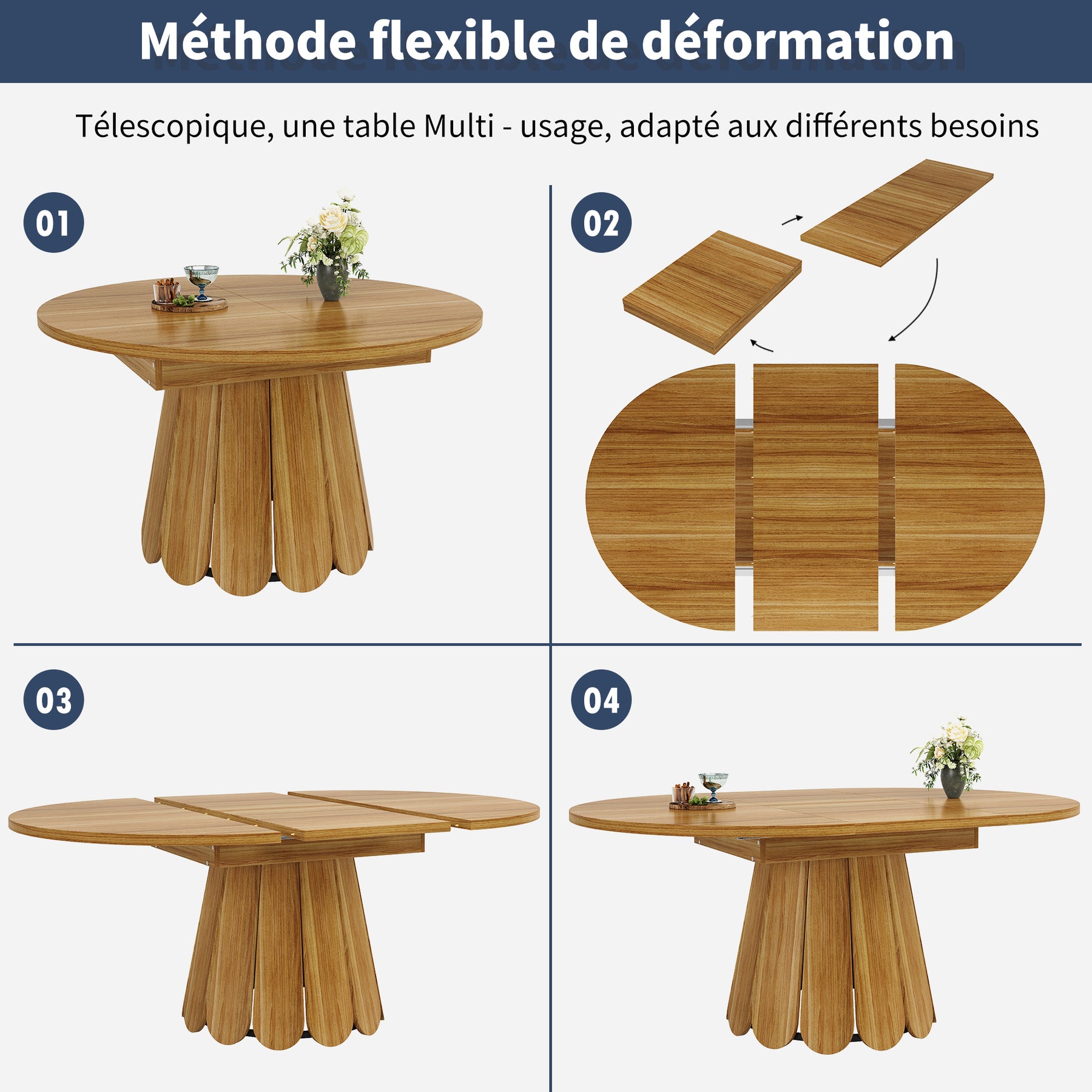 Méthode flexible de déformation

Télescopique, une table Multi - usage, adapté aux différents besoins

01

02

03

04