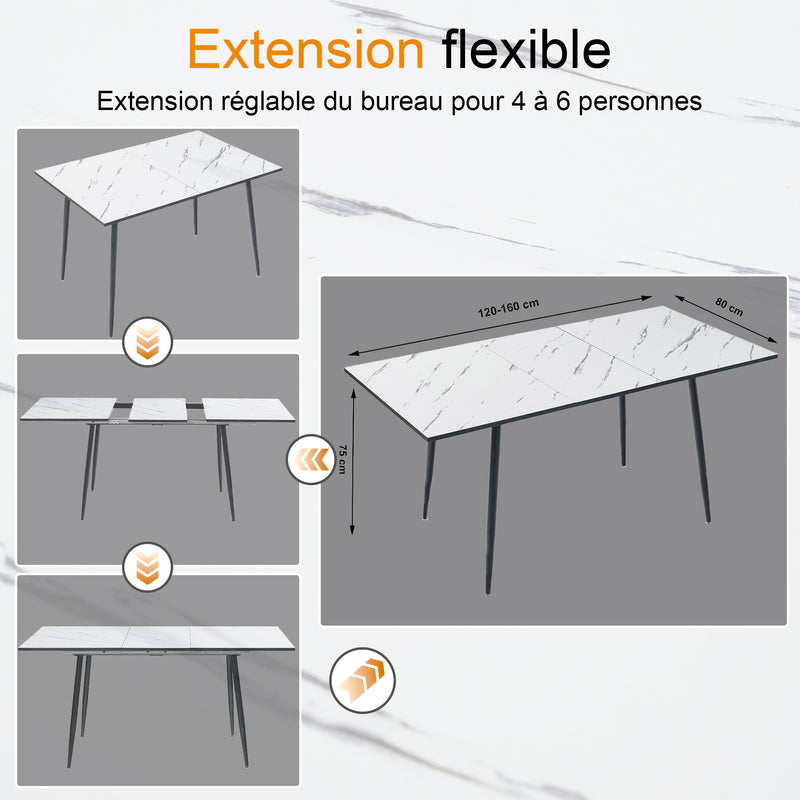 Extension flexible

Extension réglable du bureau pour 4 à 6 personnes

120-160 cm

80 cm

75 cm