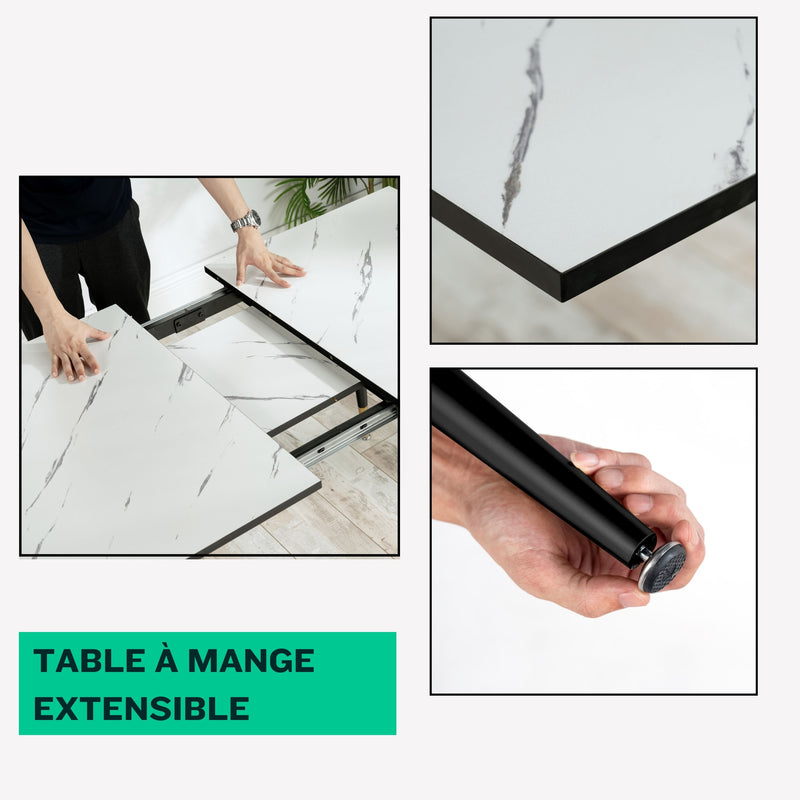 TABLE À MANGE EXTENSIBLE